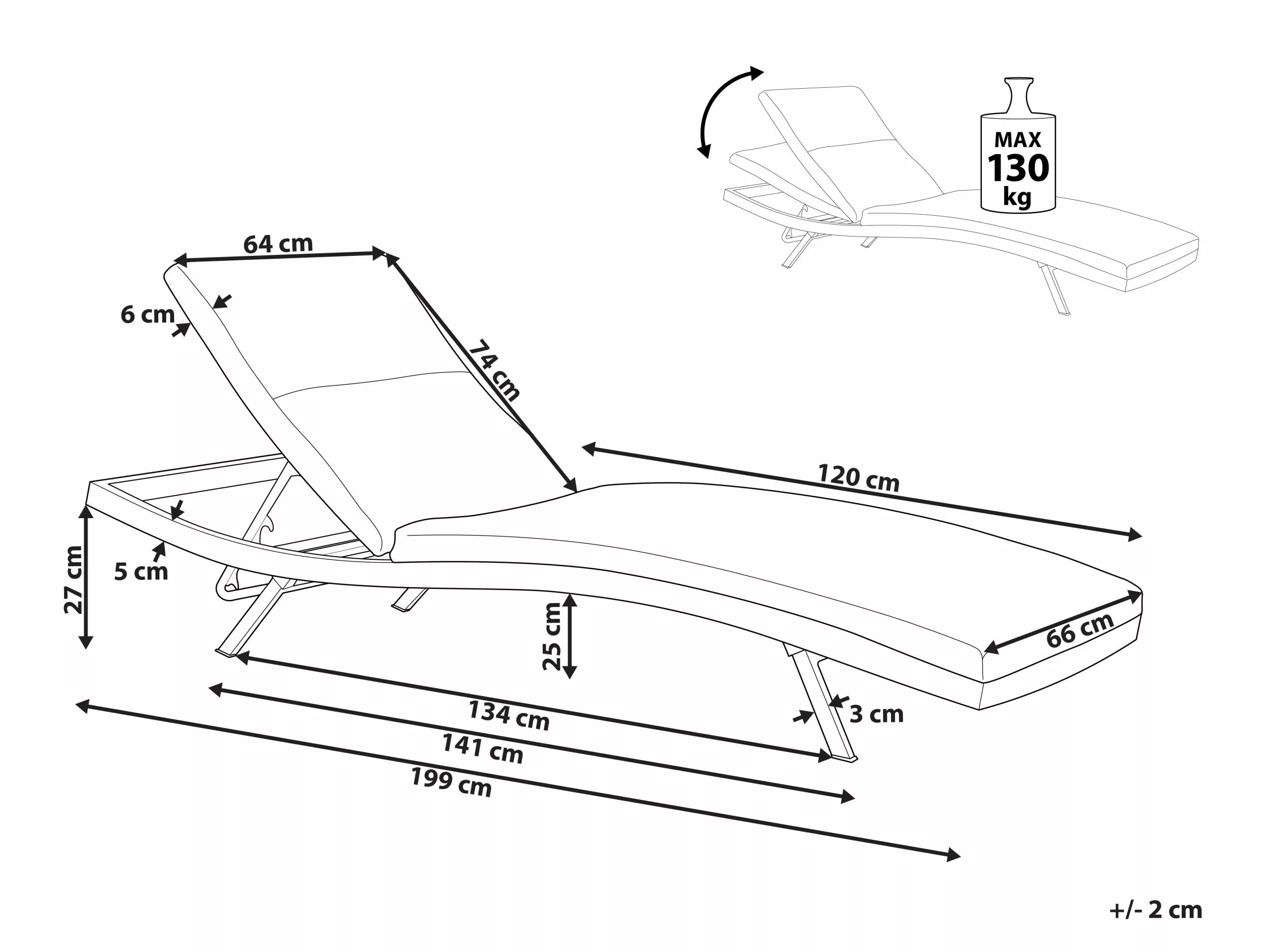 MAX
130
kg

64 cm
6 cm
74 cm
120 cm
27 cm
5 cm
25 cm
66 cm
134 cm
3 cm
141 cm
199 cm

+/- 2 cm